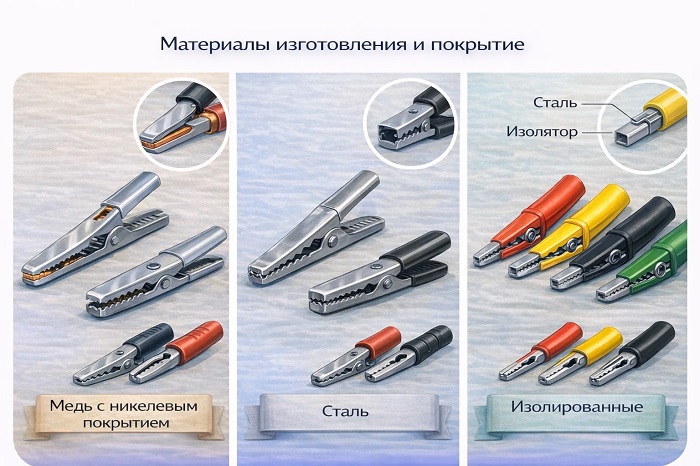 Материалы изготовления и покрытие

Сталь
Изолятор

Медь с никелевым покрытием

Сталь

Изолированные